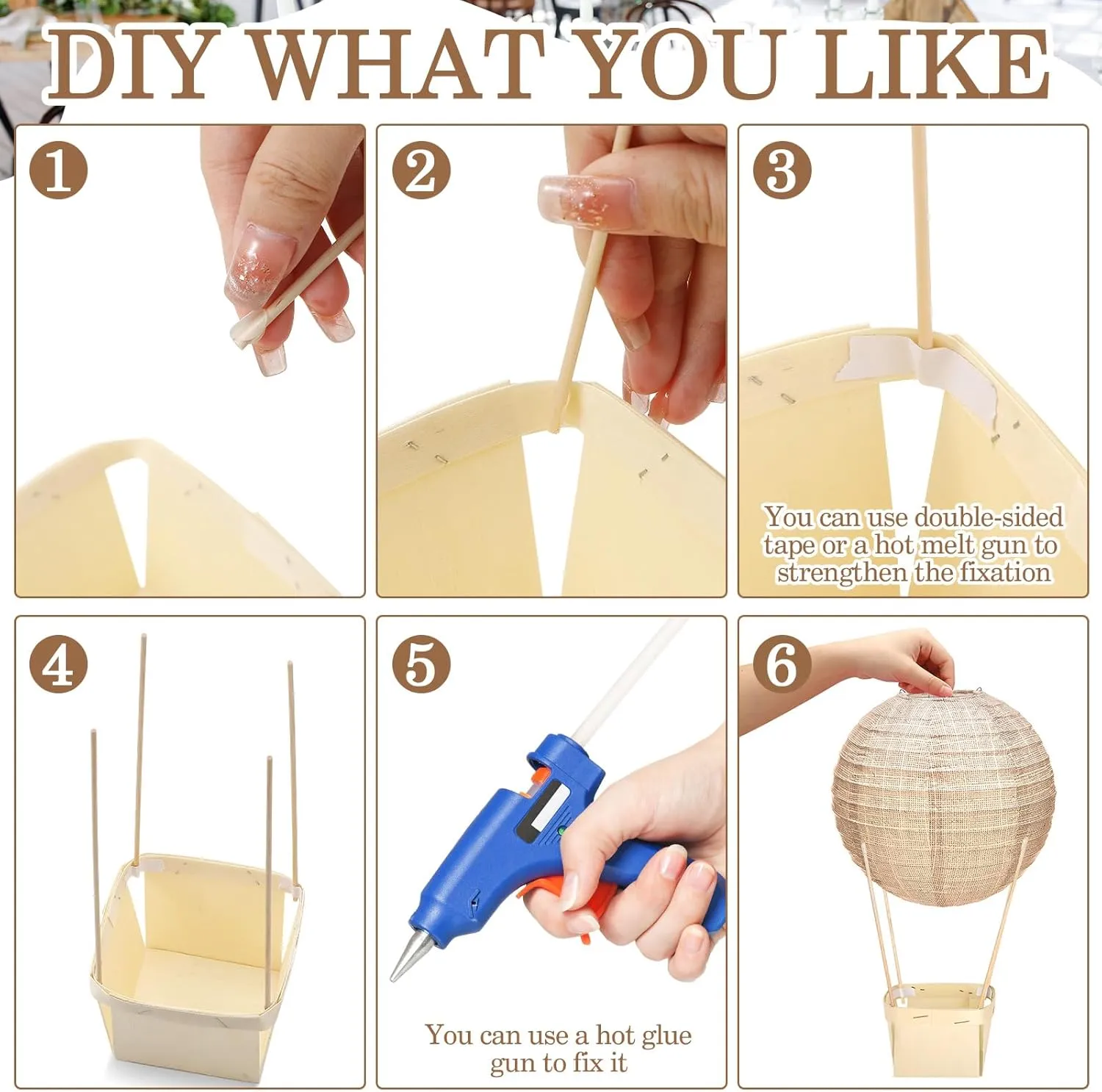 DIY WHAT YOU LIKE

1

2

3

You can use double-sided tape or a hot melt gun to strengthen the fixation

4

5

You can use a hot glue gun to fix it

6