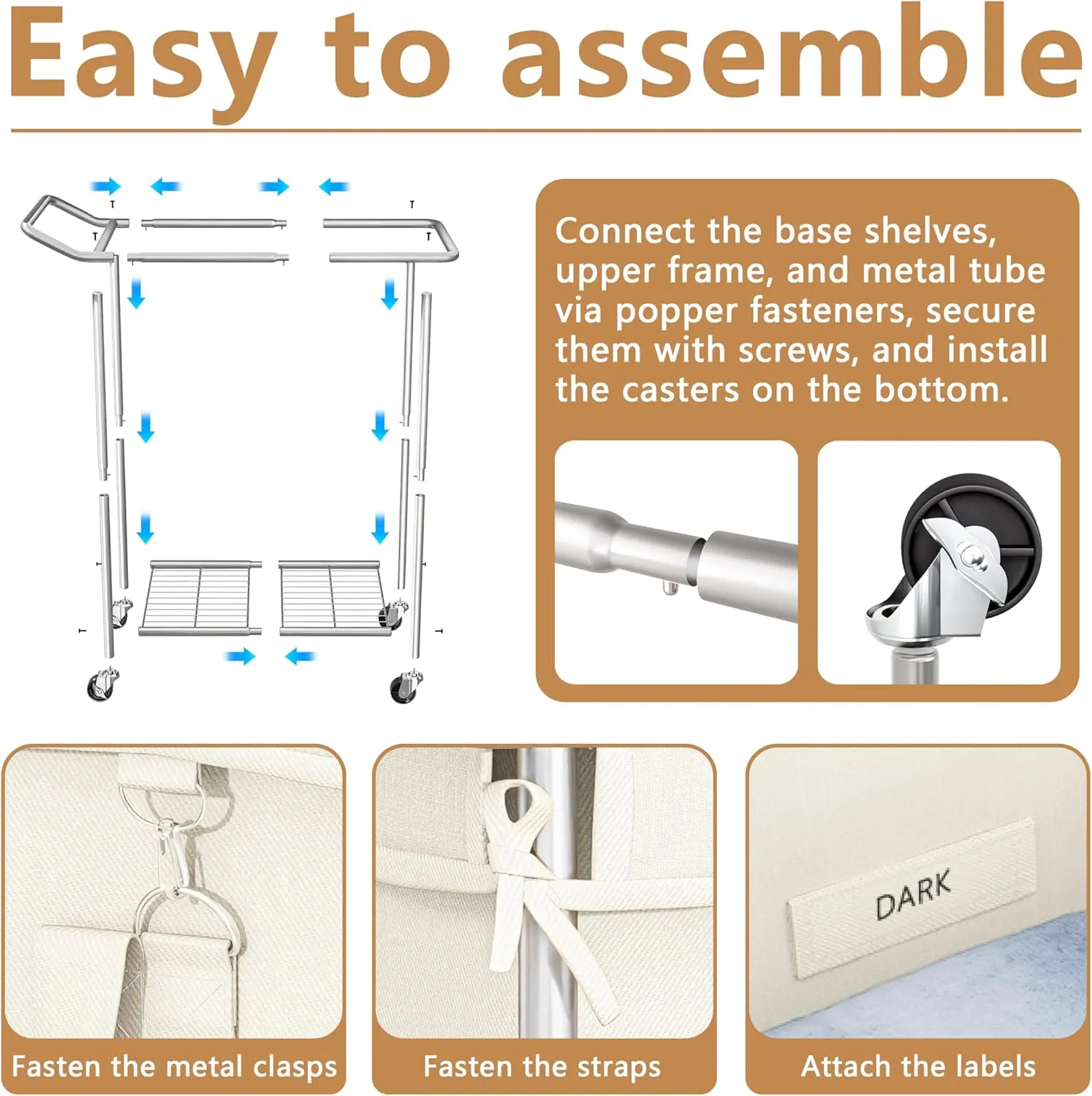 Easy to assemble

Connect the base shelves, upper frame, and metal tube via popper fasteners, secure them with screws, and install the casters on the bottom.

DARK

Fasten the metal clasps

Fasten the straps

Attach the labels