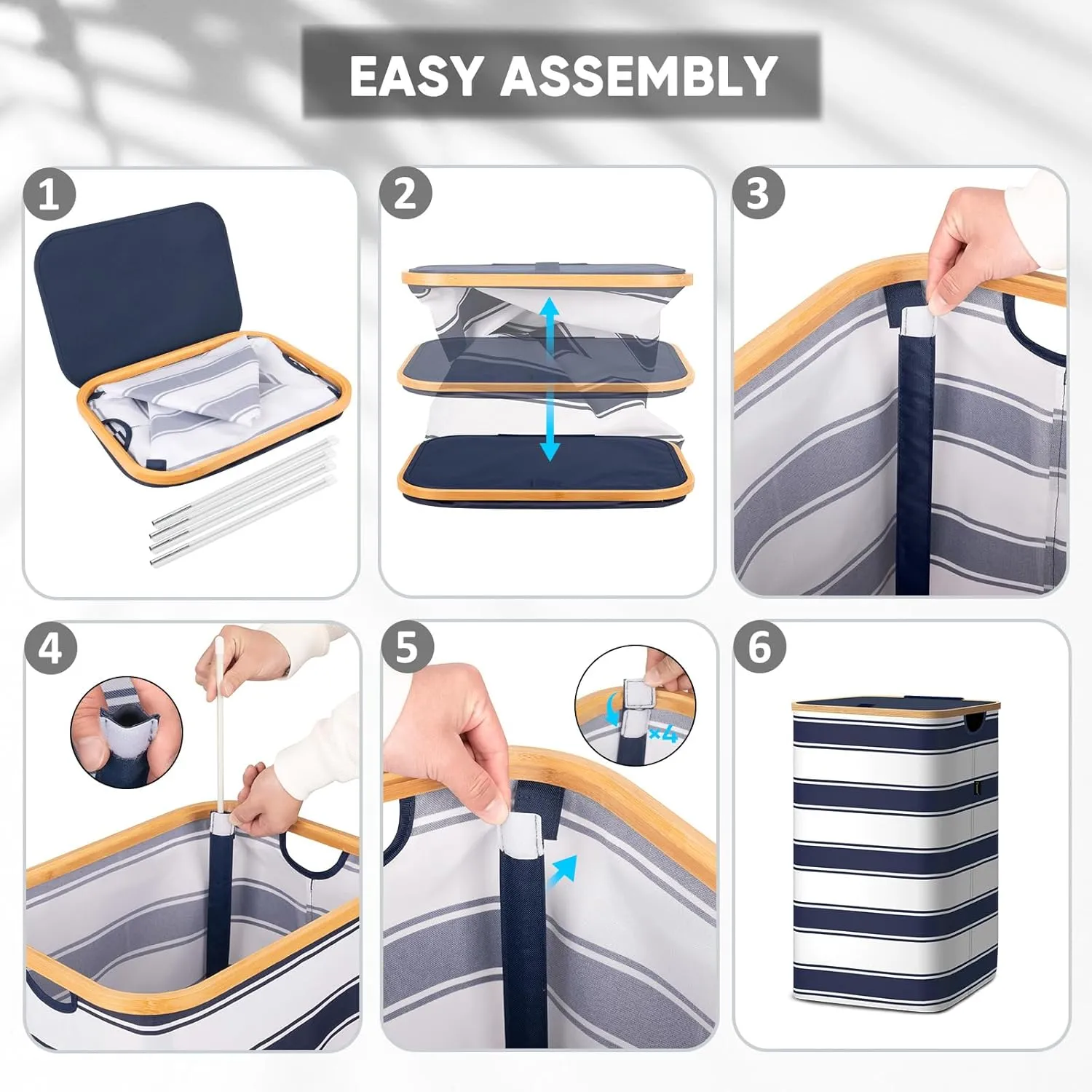 EASY ASSEMBLY

1

2

3

4

5

×4

6