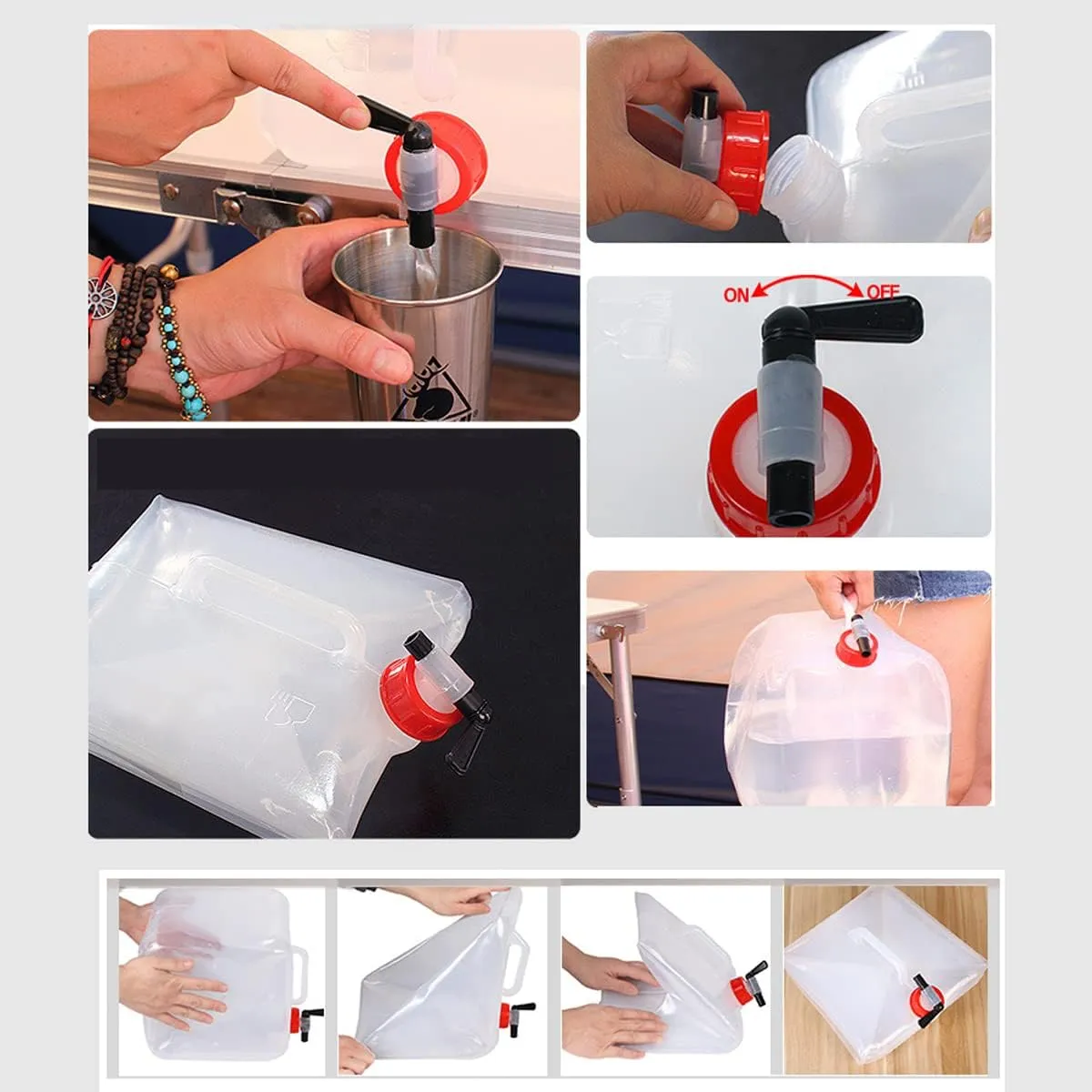 ON OFF