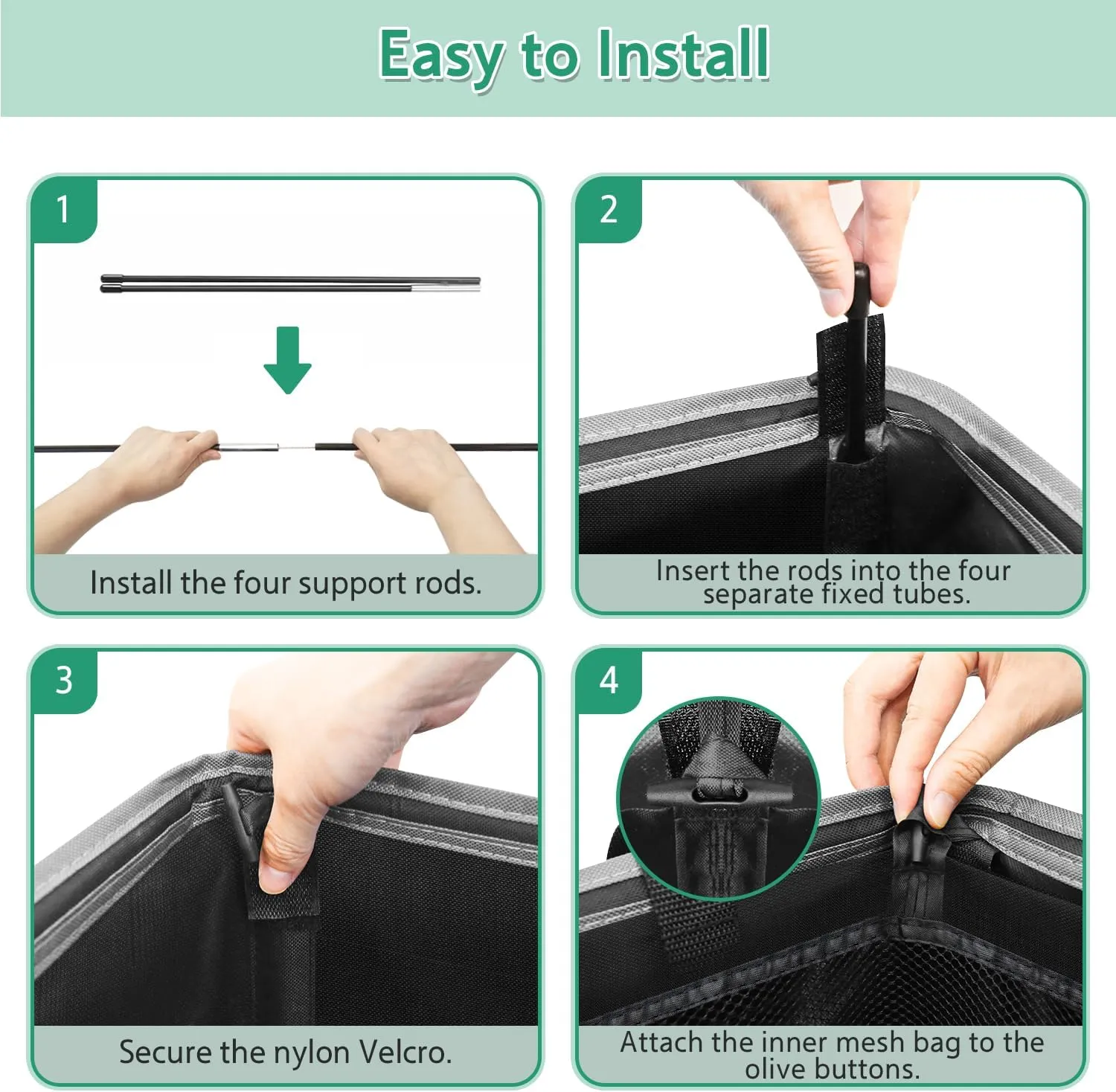 Easy to Install

1

Install the four support rods.

2

Insert the rods into the four separate fixed tubes.

3

Secure the nylon Velcro.

4

Attach the inner mesh bag to the olive buttons.