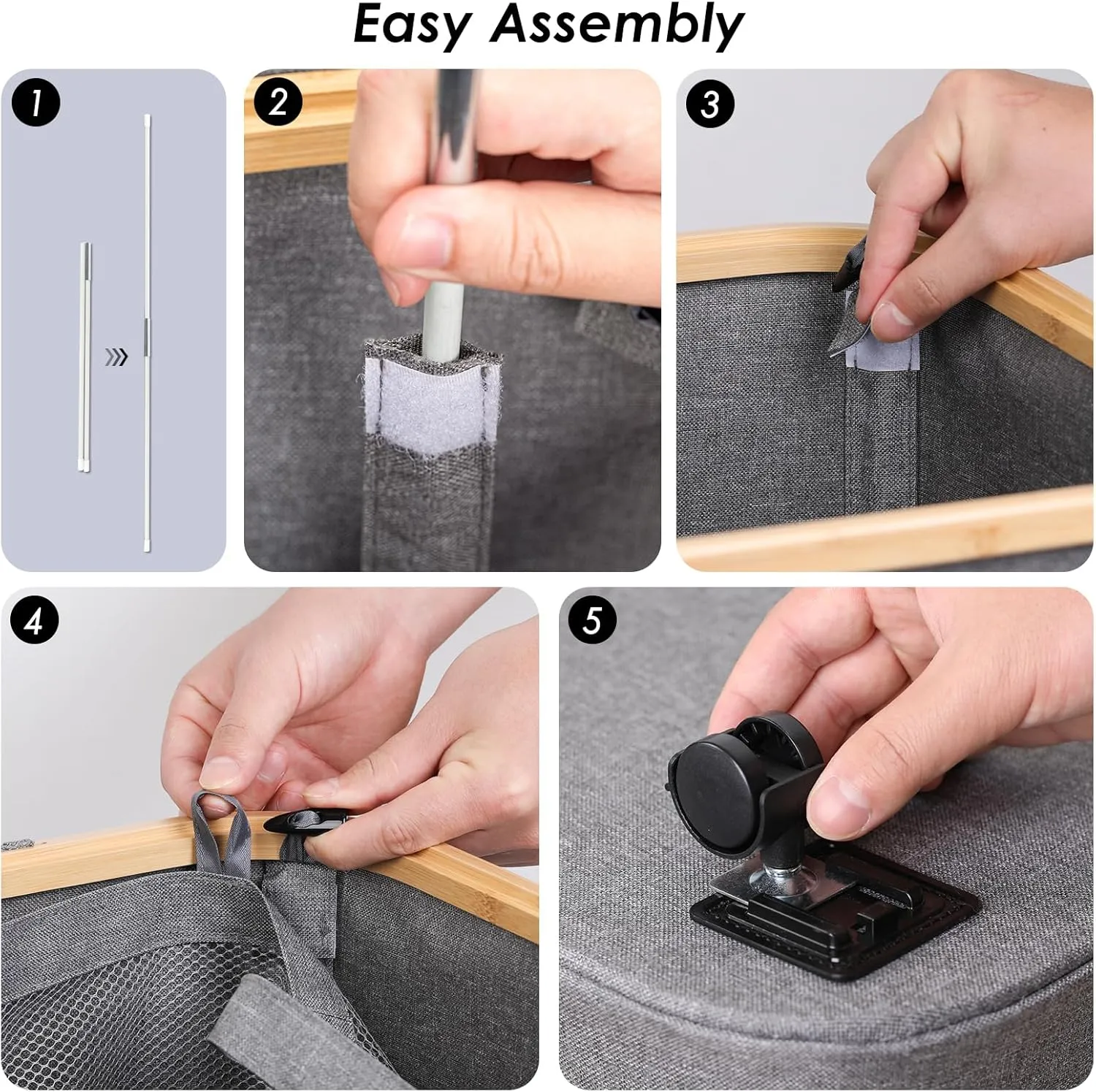 Easy Assembly

1

2

3

4

5